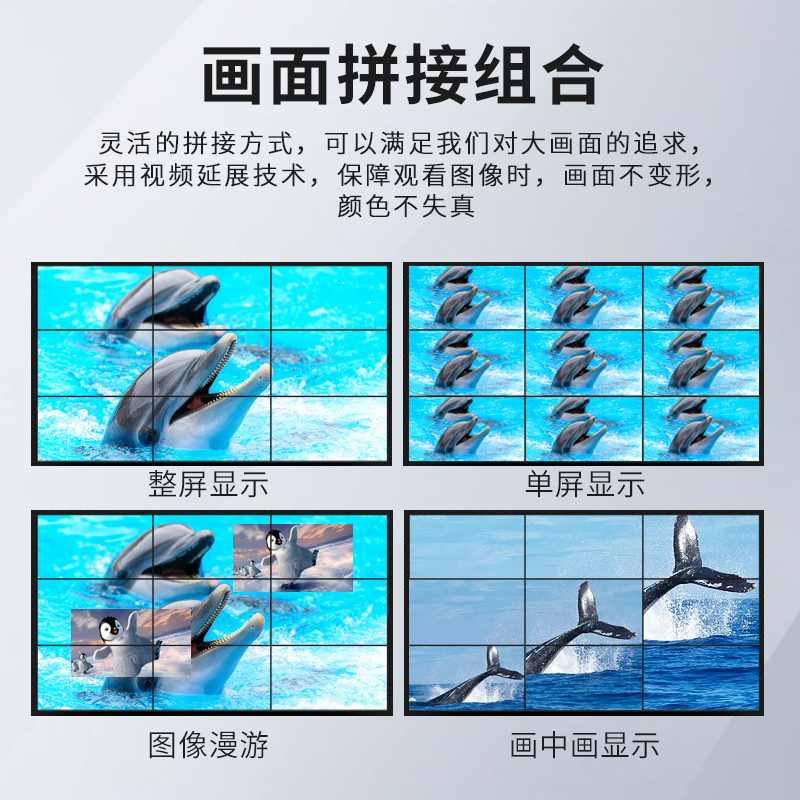 画面拼接组合

灵活的拼接方式，可以满足我们对大画面的追求，采用视频延展技术，保障观看图像时，画面不变形，颜色不失真

整屏显示

单屏显示

图像漫游

画中画显示